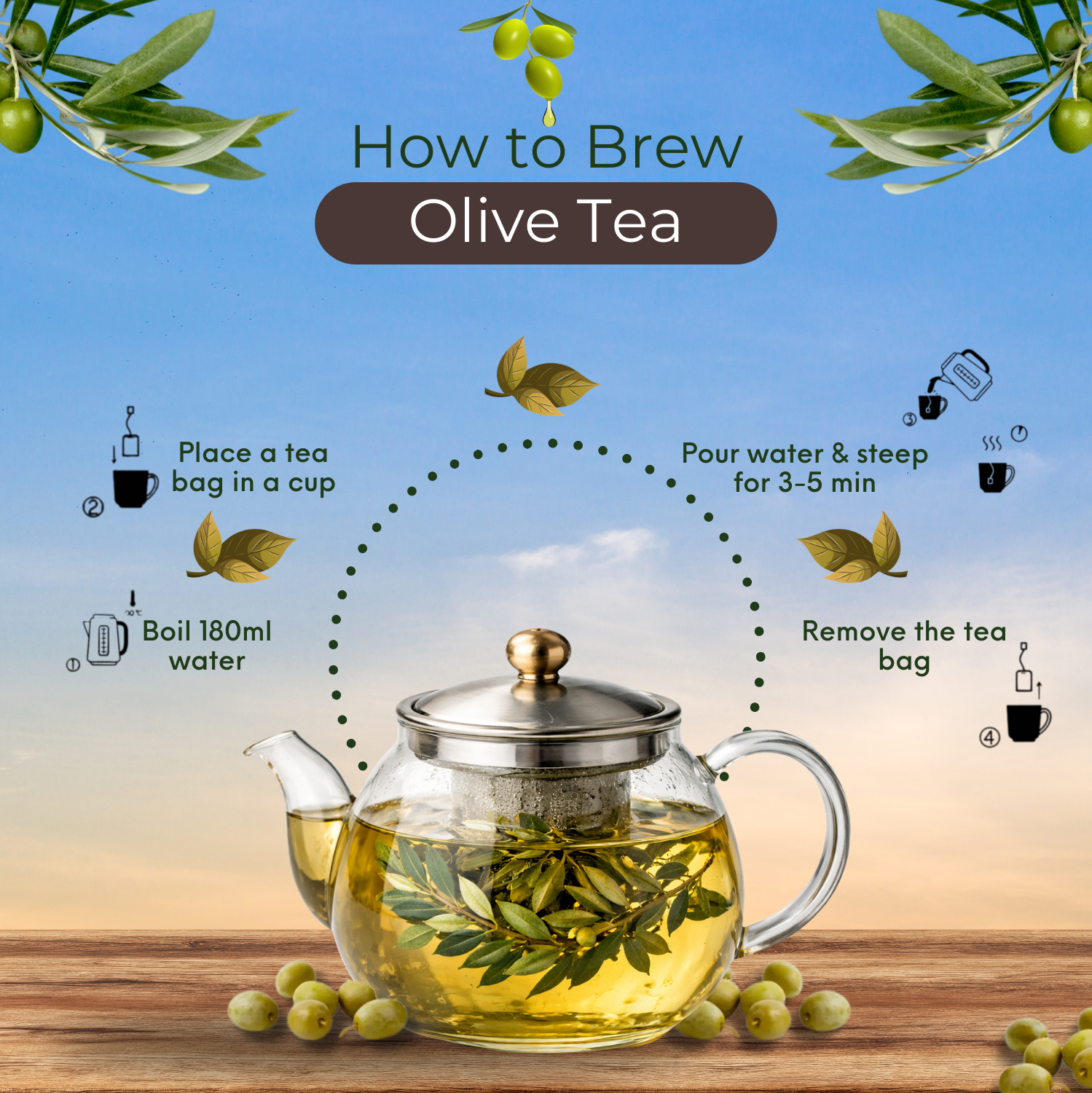 How to Brew

Olive Tea

②
Place a tea bag in a cup

③
Pour water & steep for 3-5 min

90°C
①
Boil 180ml water

Remove the tea bag
④