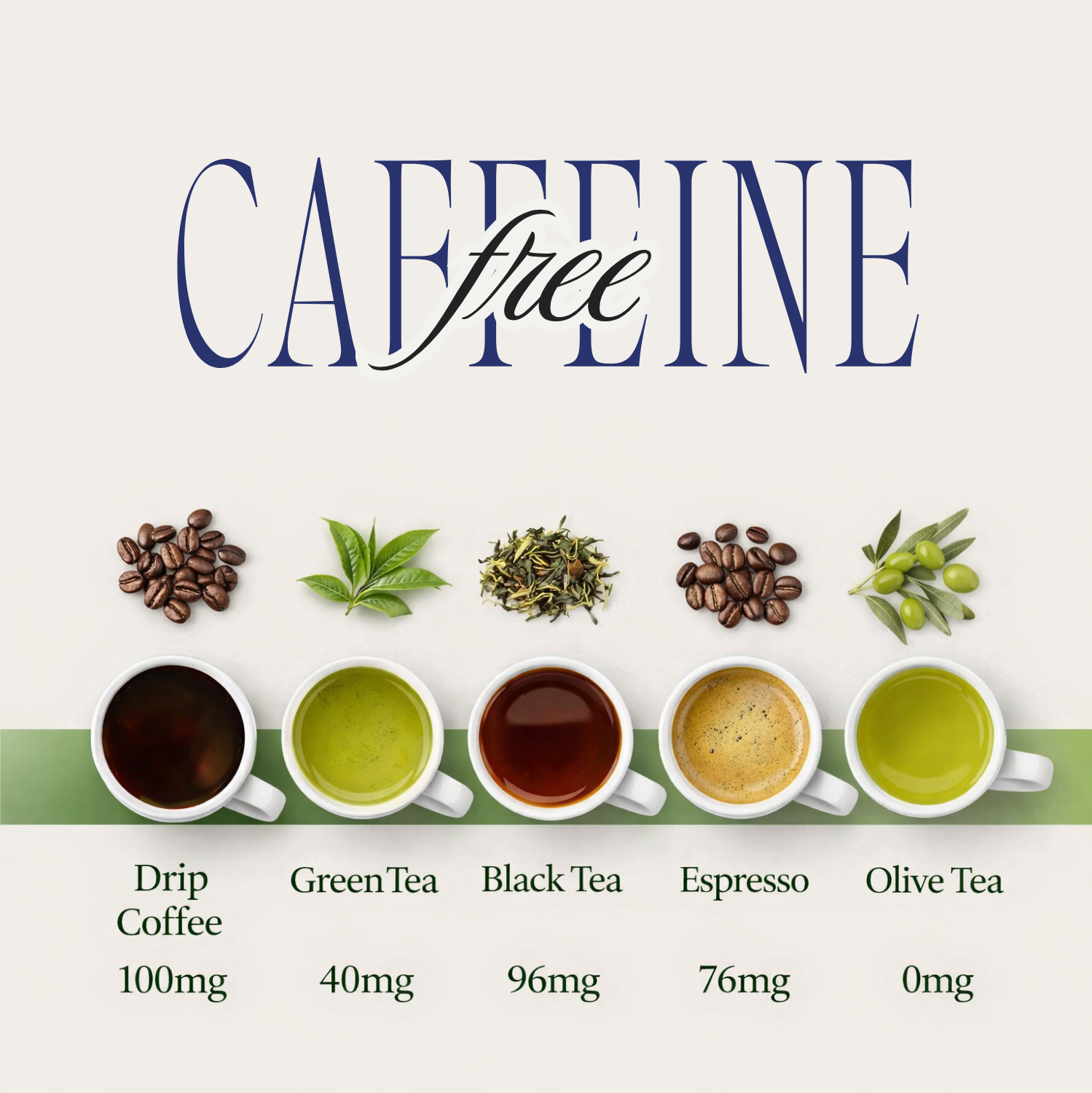 CAFFEINE free

Drip Coffee
100mg

Green Tea
40mg

Black Tea
96mg

Espresso
76mg

Olive Tea
0mg